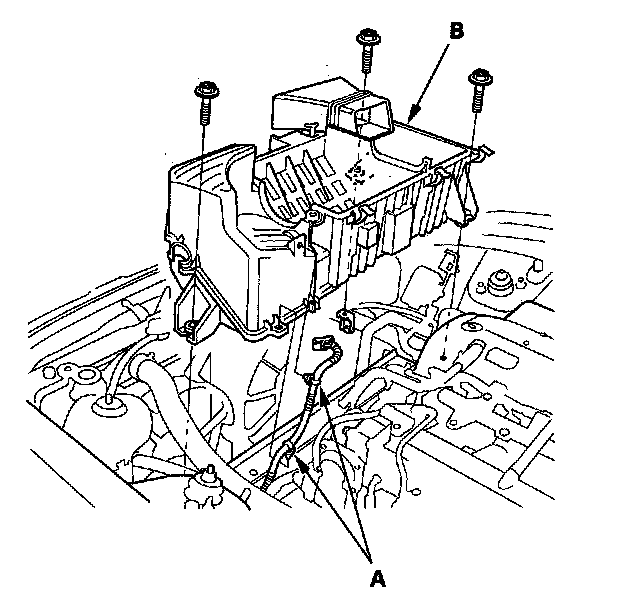 B

A