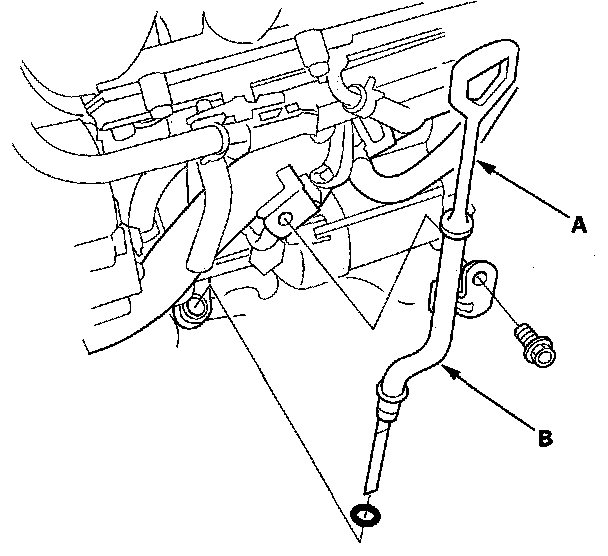 A

B