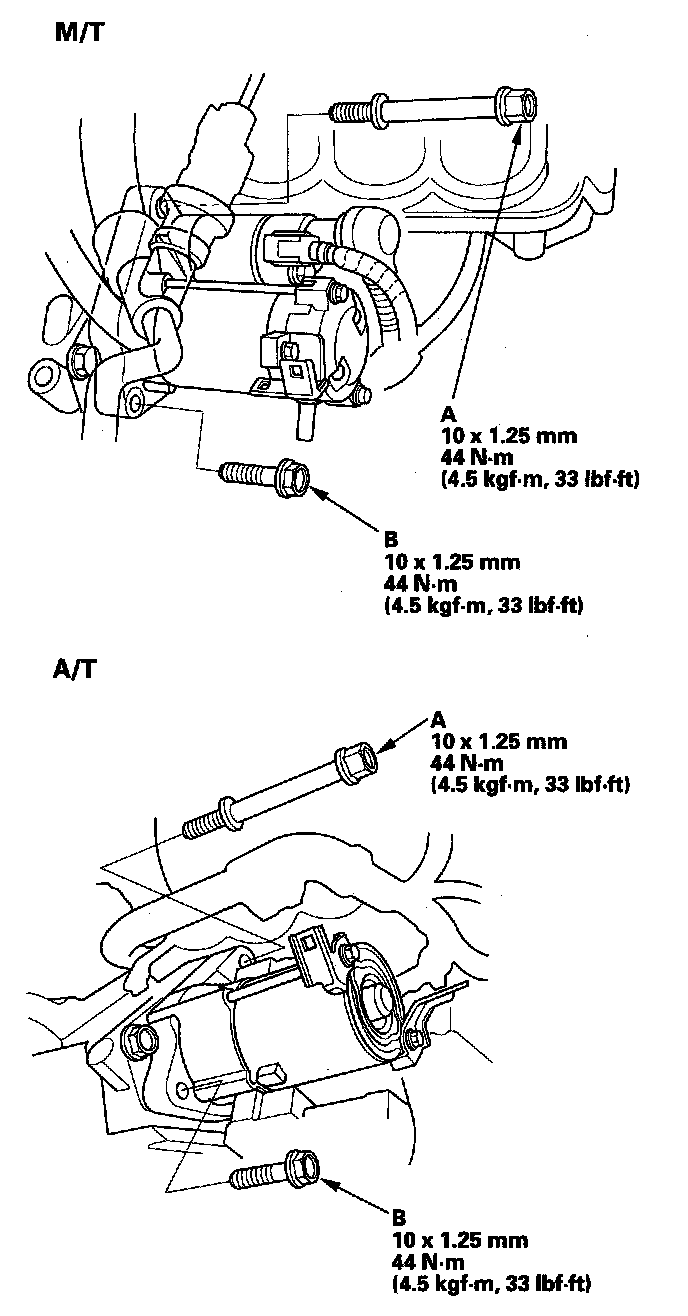 M/T

A
10 x 1.25 mm
44 N·m
(4.5 kgf·m, 33 lbf·ft)

B
10 x 1.25 mm
44 N·m
(4.5 kgf·m, 33 lbf·ft)

A/T

A
10 x 1.25 mm
44 N·m
(4.5 kgf·m, 33 lbf·ft)

B
10 x 1.25 mm
44 N·m
(4.5 kgf·m, 33 lbf·ft)