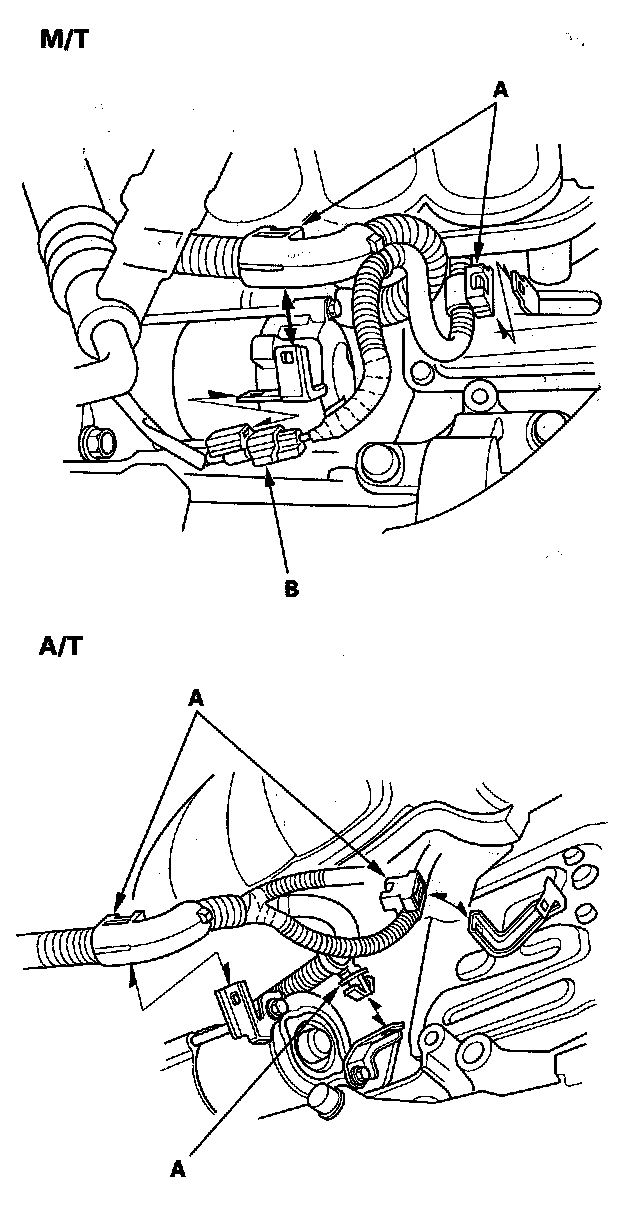 M/T

A

B

A/T

A

A