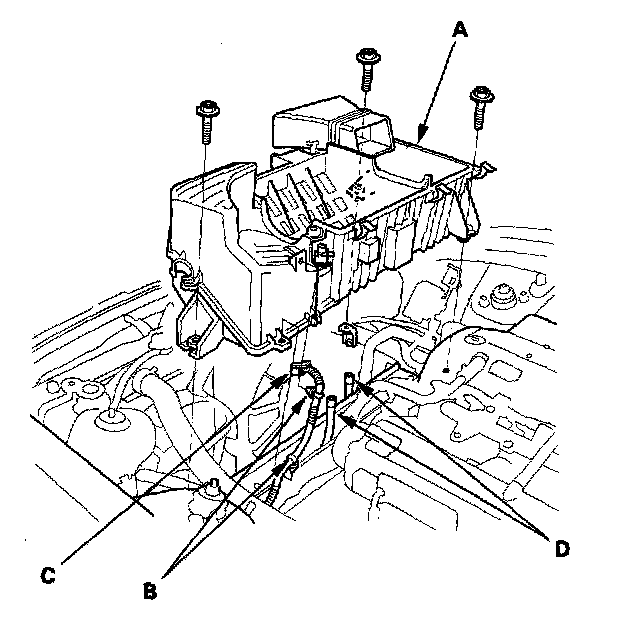 A

C

B

D