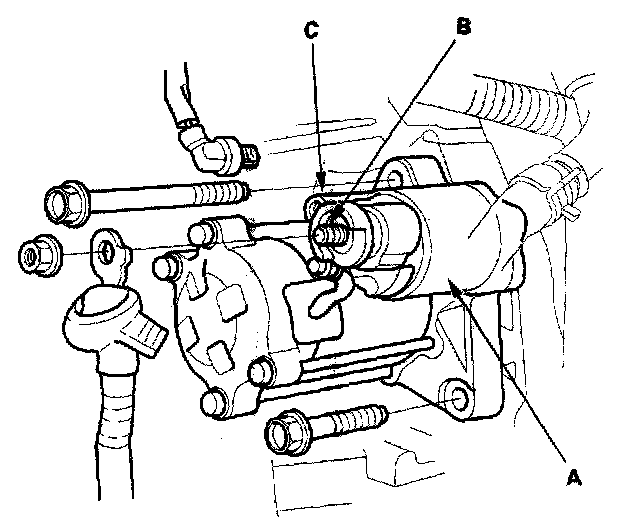 C
B
A