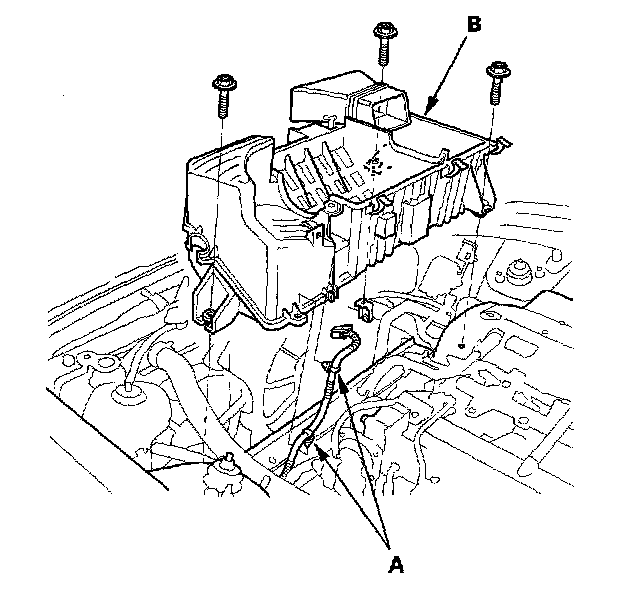 B

A