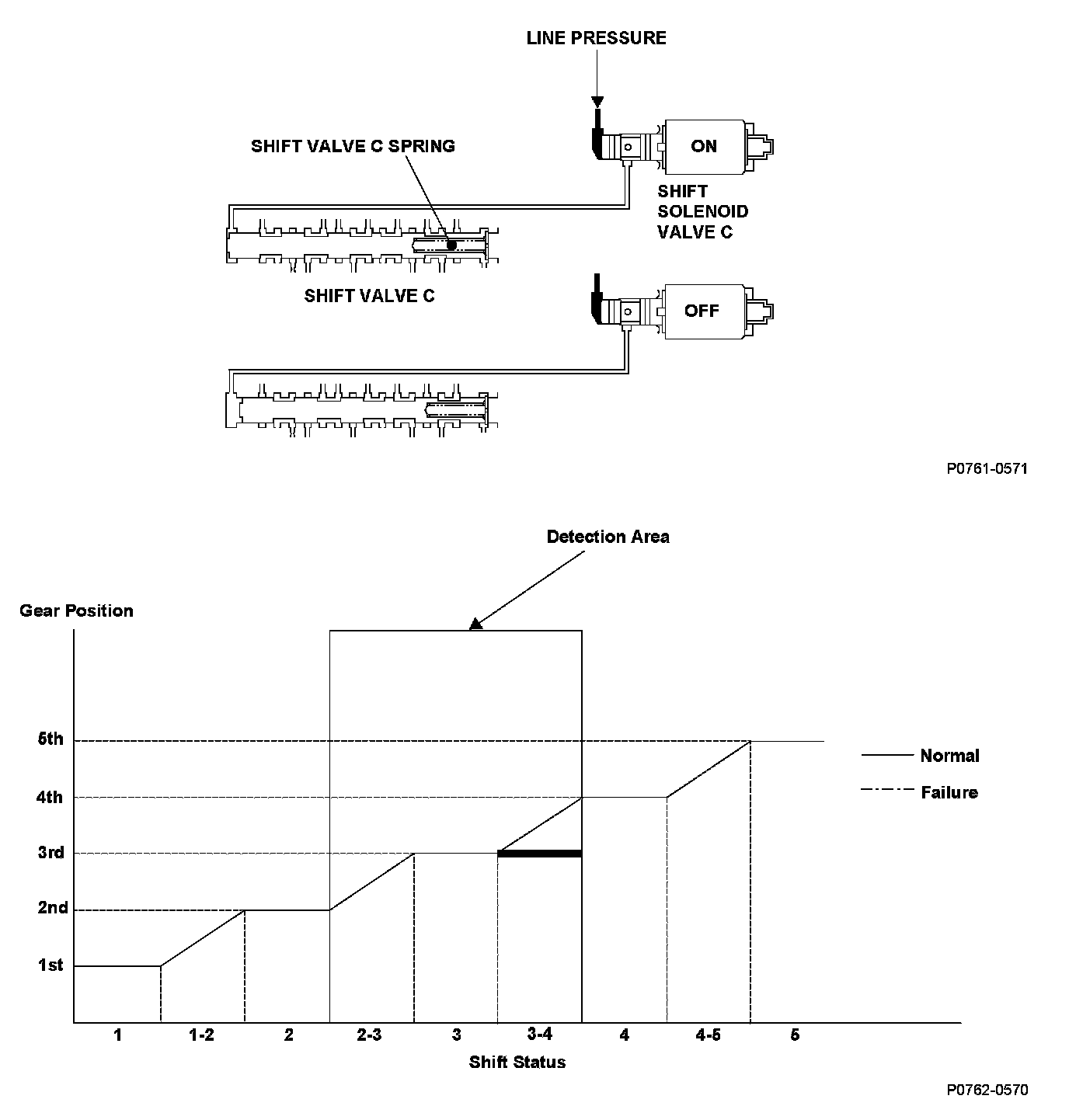 LINE PRESSURE

SHIFT VALVE C SPRING

ON

SHIFT SOLENOID VALVE C

SHIFT VALVE C

OFF

P0761-0571

Detection Area

Gear Position

5th

4th

3rd

2nd

1st

Normal

Failure

1
1-2
2
2-3
3
3-4
4
4-5
5

Shift Status

P0762-0570