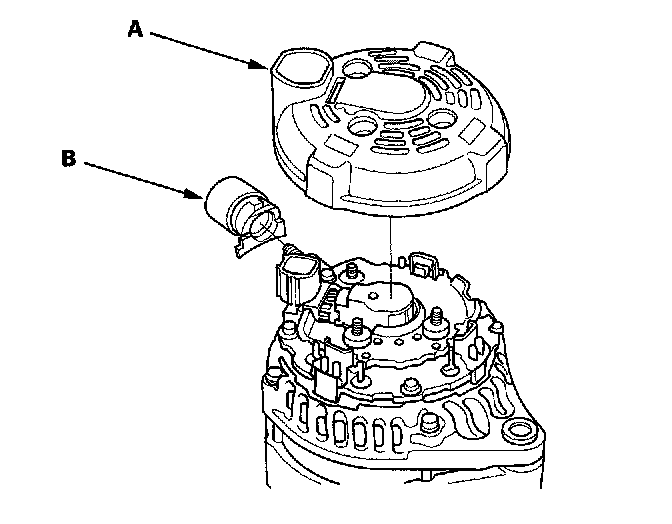 A

B