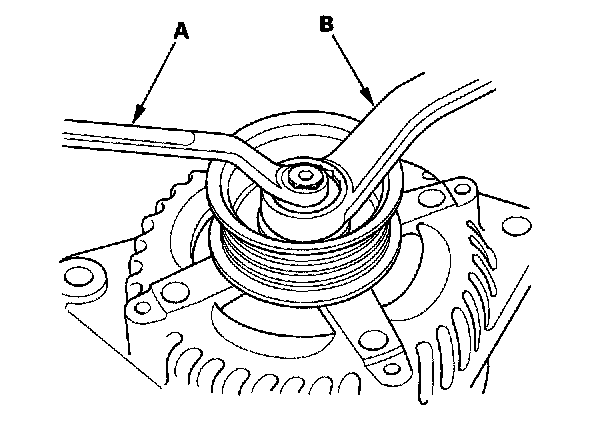 A
B