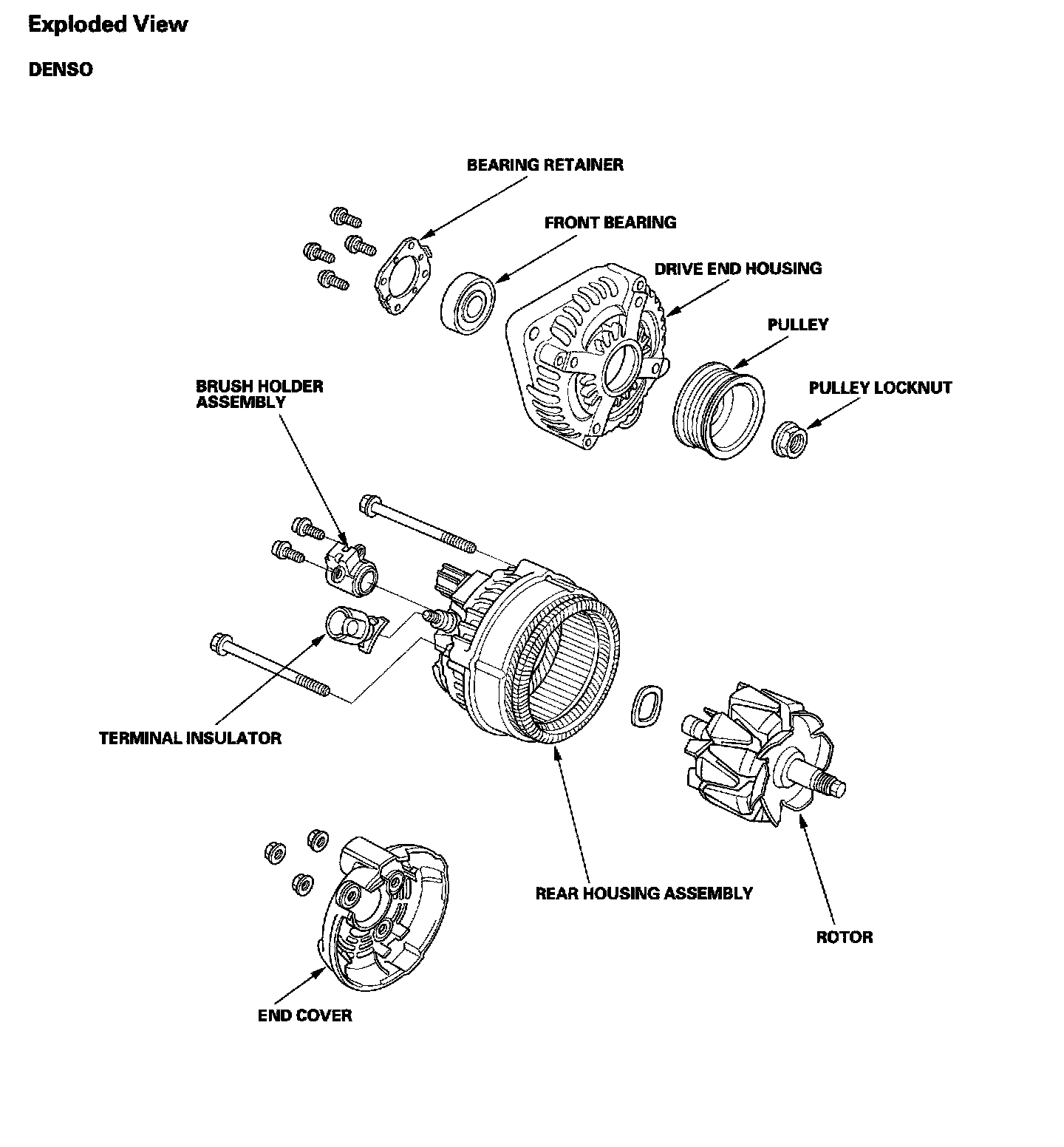 Exploded View

DENSO

BEARING RETAINER

FRONT BEARING

DRIVE END HOUSING

PULLEY

PULLEY LOCKNUT

BRUSH HOLDER ASSEMBLY

TERMINAL INSULATOR

REAR HOUSING ASSEMBLY

ROTOR

END COVER