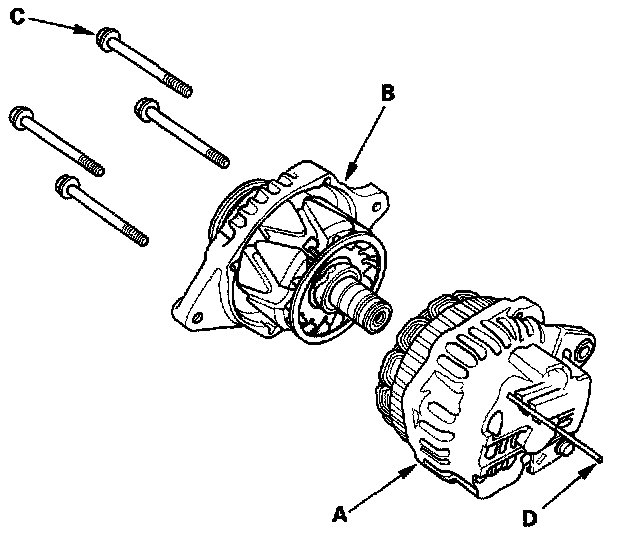 C

B

A

D