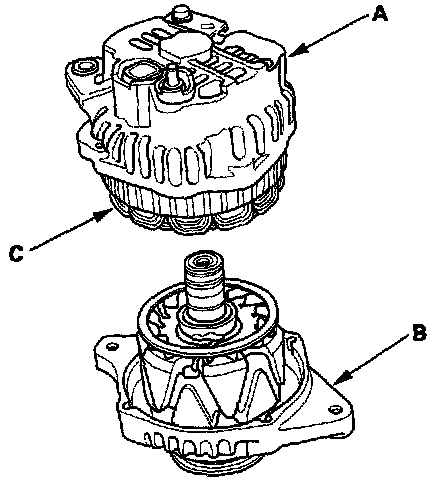 A

C

B