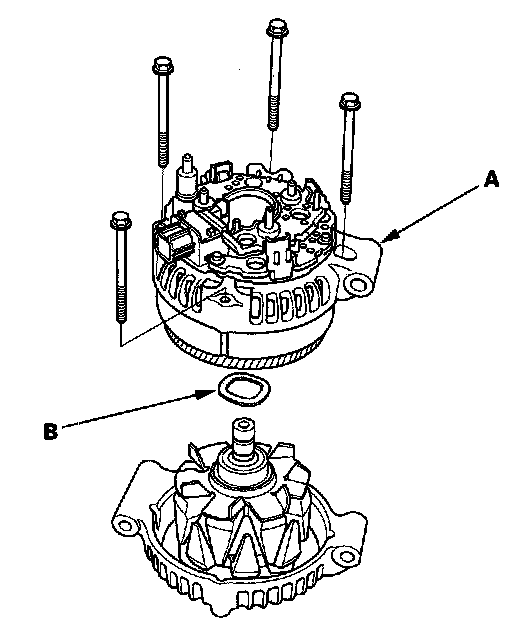 A

B