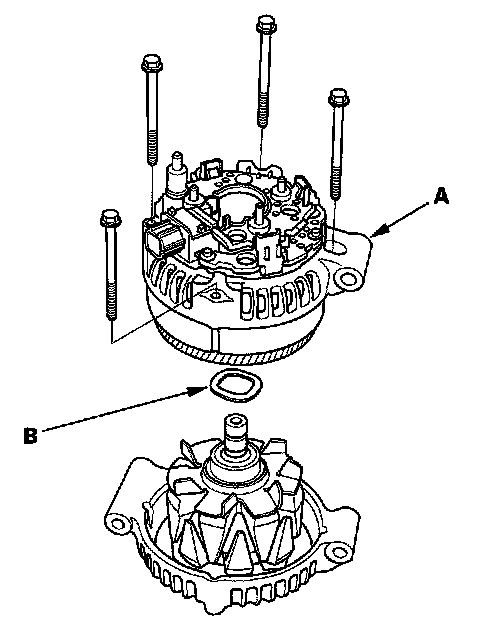 A

B