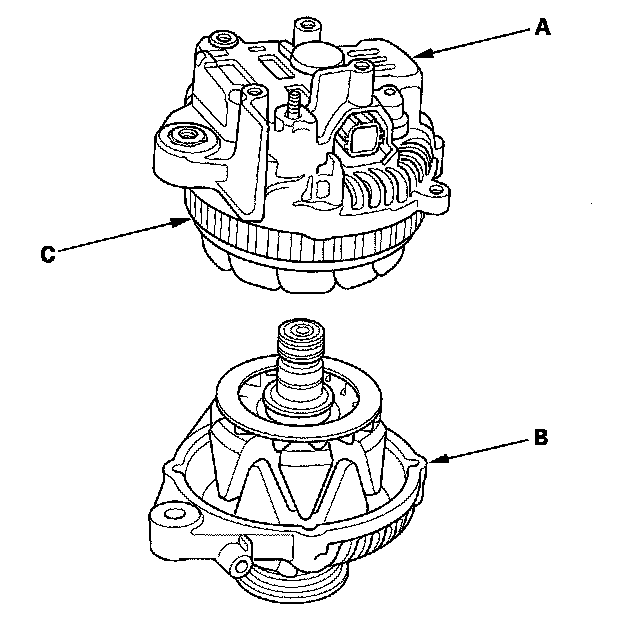 A

C

B