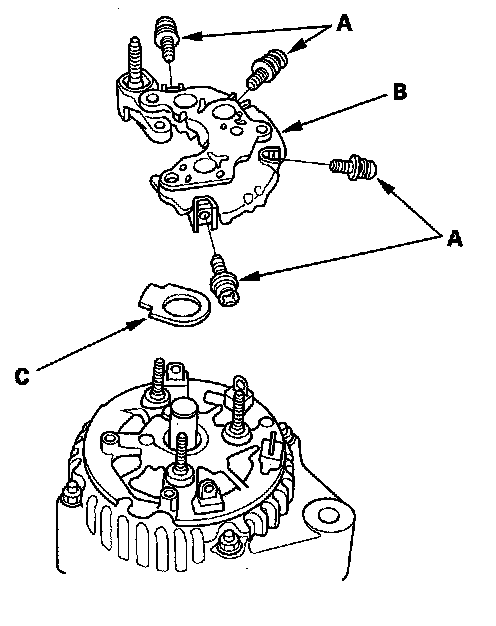 A

B

A

C