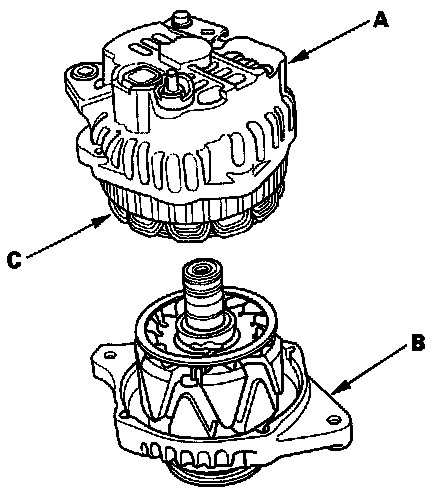 A
C
B