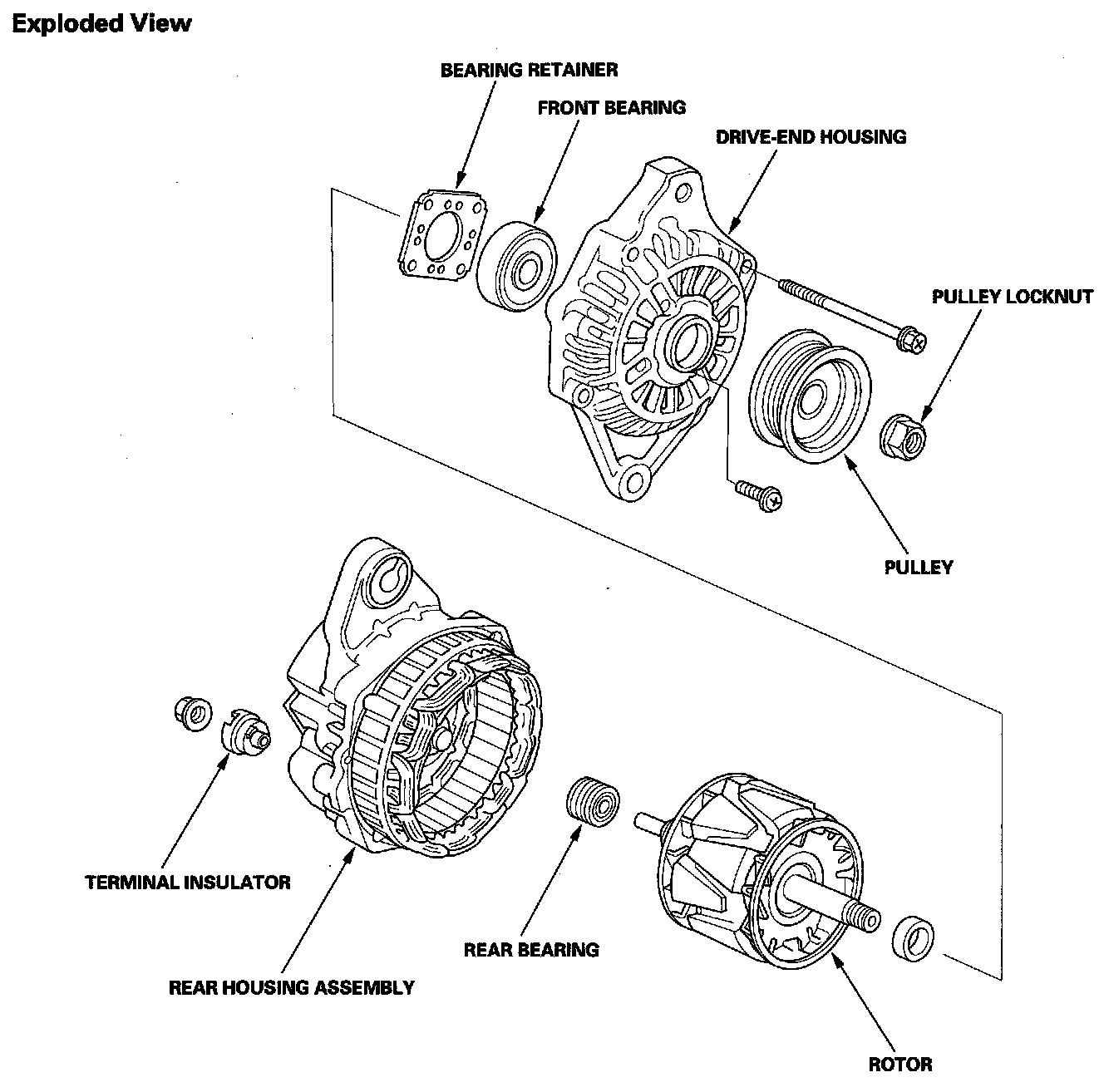 Exploded View

BEARING RETAINER

FRONT BEARING

DRIVE-END HOUSING

PULLEY LOCKNUT

PULLEY

TERMINAL INSULATOR

REAR HOUSING ASSEMBLY

REAR BEARING

ROTOR