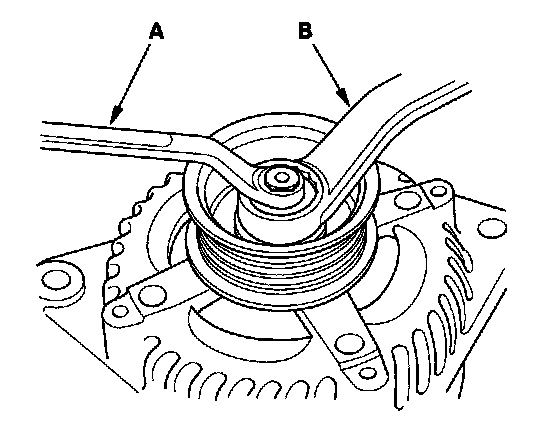 A
B