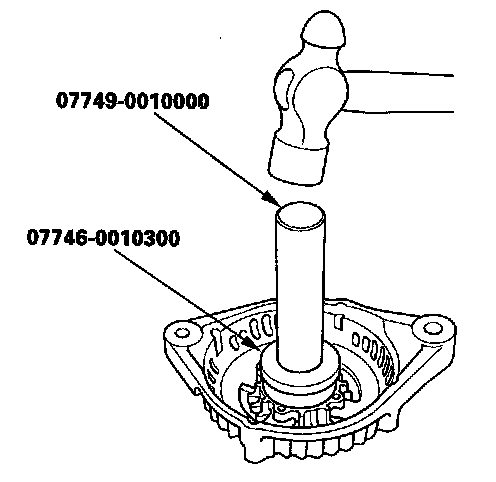 07749-0010000

07746-0010300