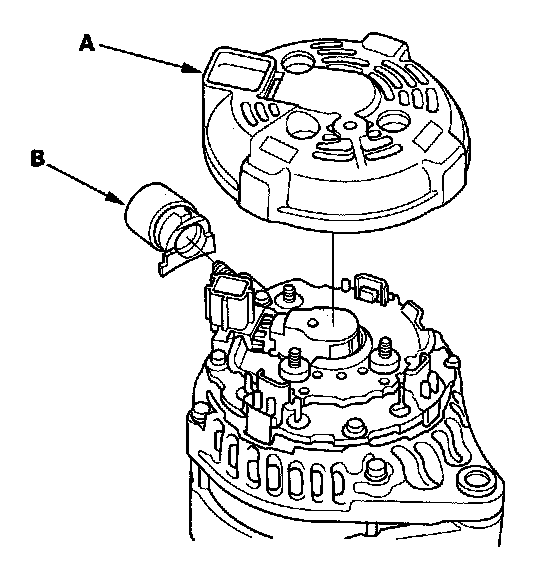 A

B