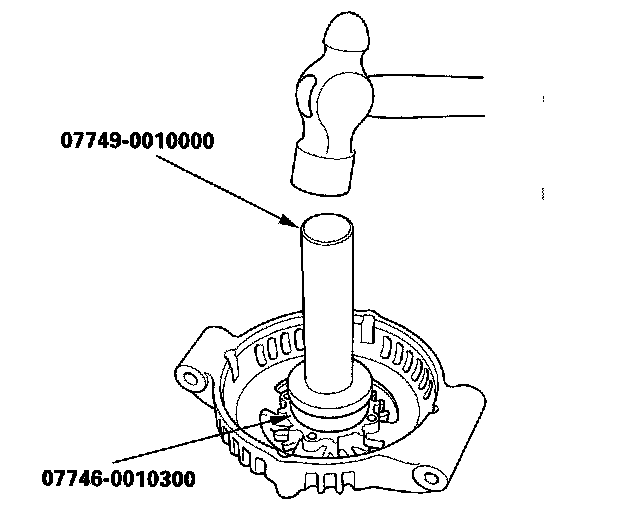 07749-0010000

07746-0010300