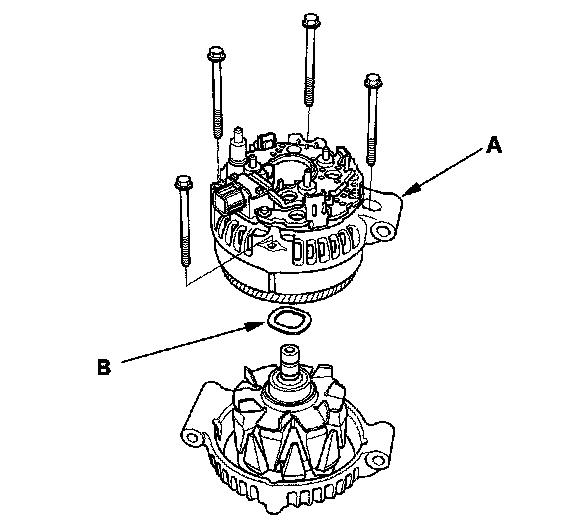 A

B