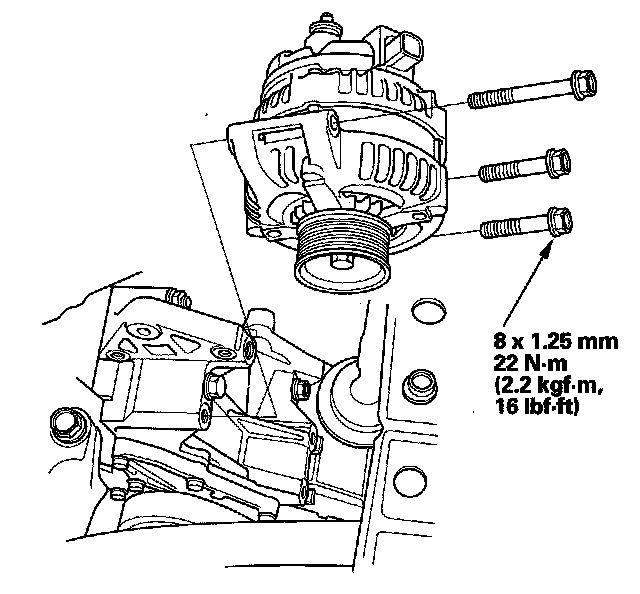 8 x 1.25 mm
22 N·m
(2.2 kgf·m,
16 lbf·ft)