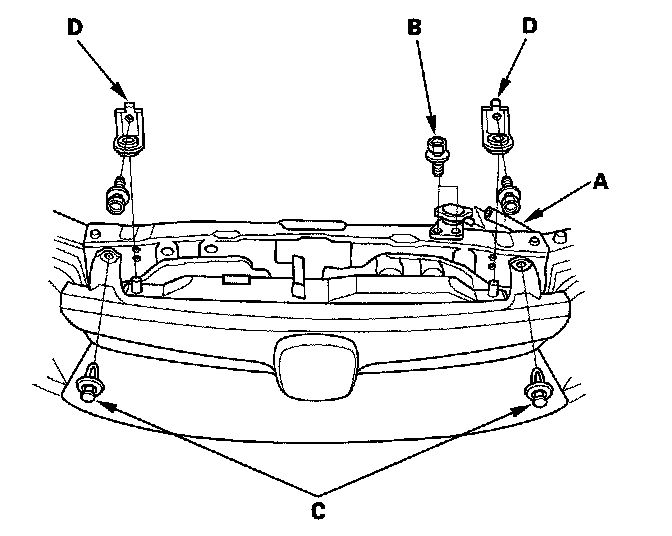 D
B
D
A
C