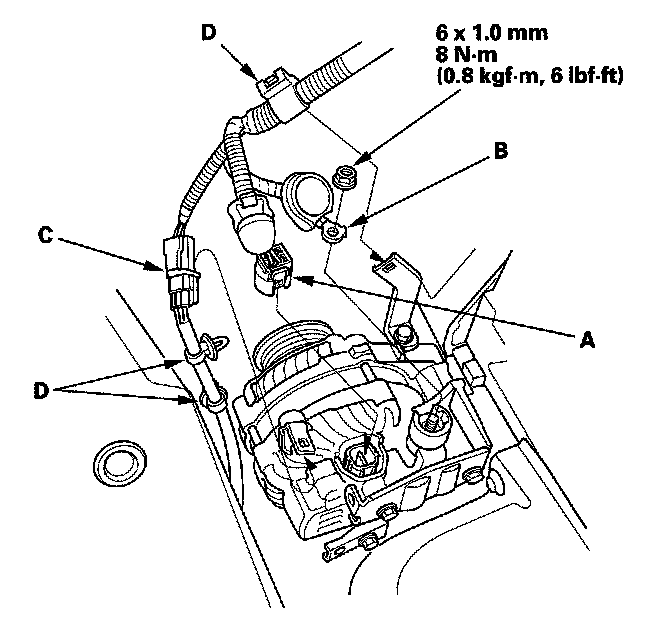 D

6 x 1.0 mm
8 N·m
(0.8 kgf·m, 6 lbf·ft)

B

C

A

D