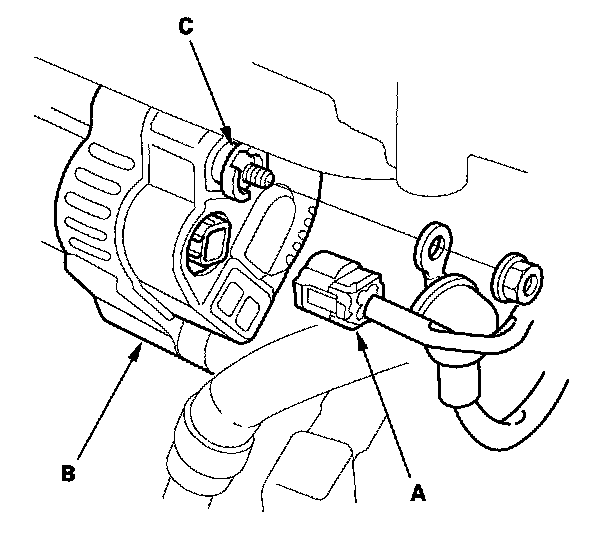 C

B

A