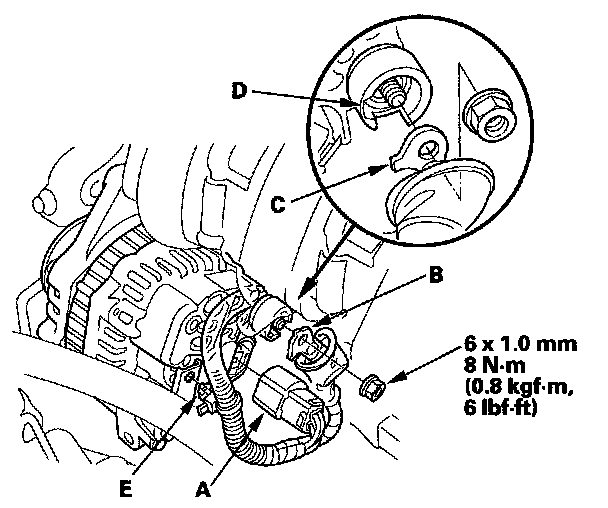 D

C

B

6 x 1.0 mm
8 N·m
(0.8 kgf·m,
6 lbf·ft)

E

A