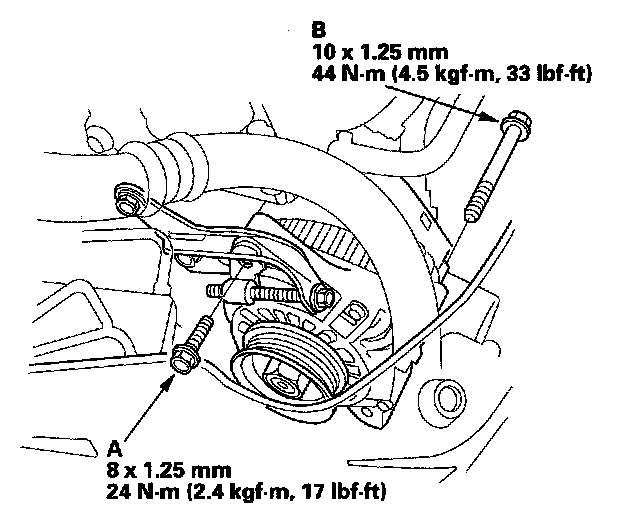 B
10 x 1.25 mm
44 N·m (4.5 kgf·m, 33 lbf·ft)

A
8 x 1.25 mm
24 N·m (2.4 kgf·m, 17 lbf·ft)