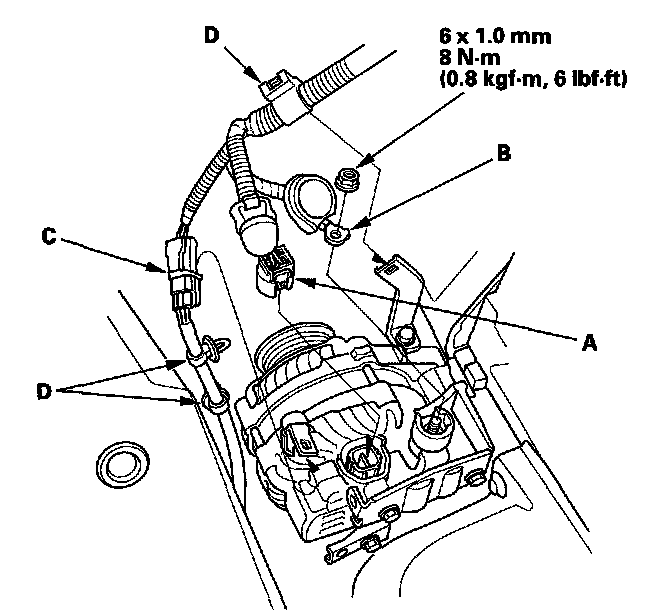 D

6 x 1.0 mm
8 N·m
(0.8 kgf·m, 6 lbf·ft)

B

C

A

D