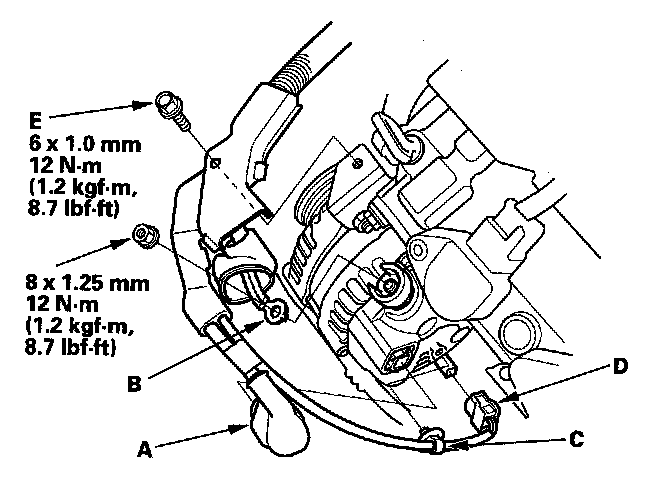 E
6 x 1.0 mm
12 N·m
(1.2 kgf·m,
8.7 lbf·ft)

8 x 1.25 mm
12 N·m
(1.2 kgf·m,
8.7 lbf·ft)

B

A

D

C