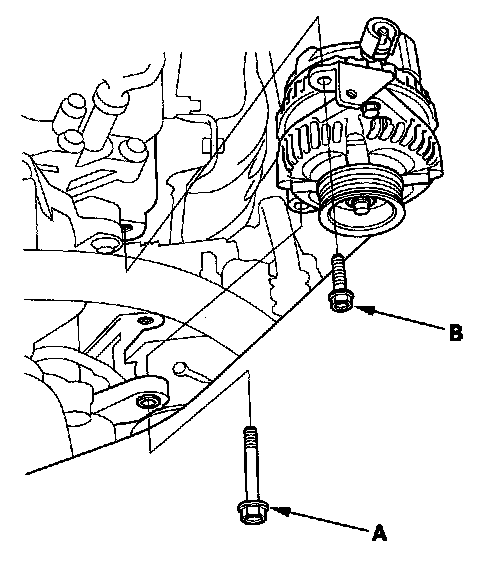 B

A