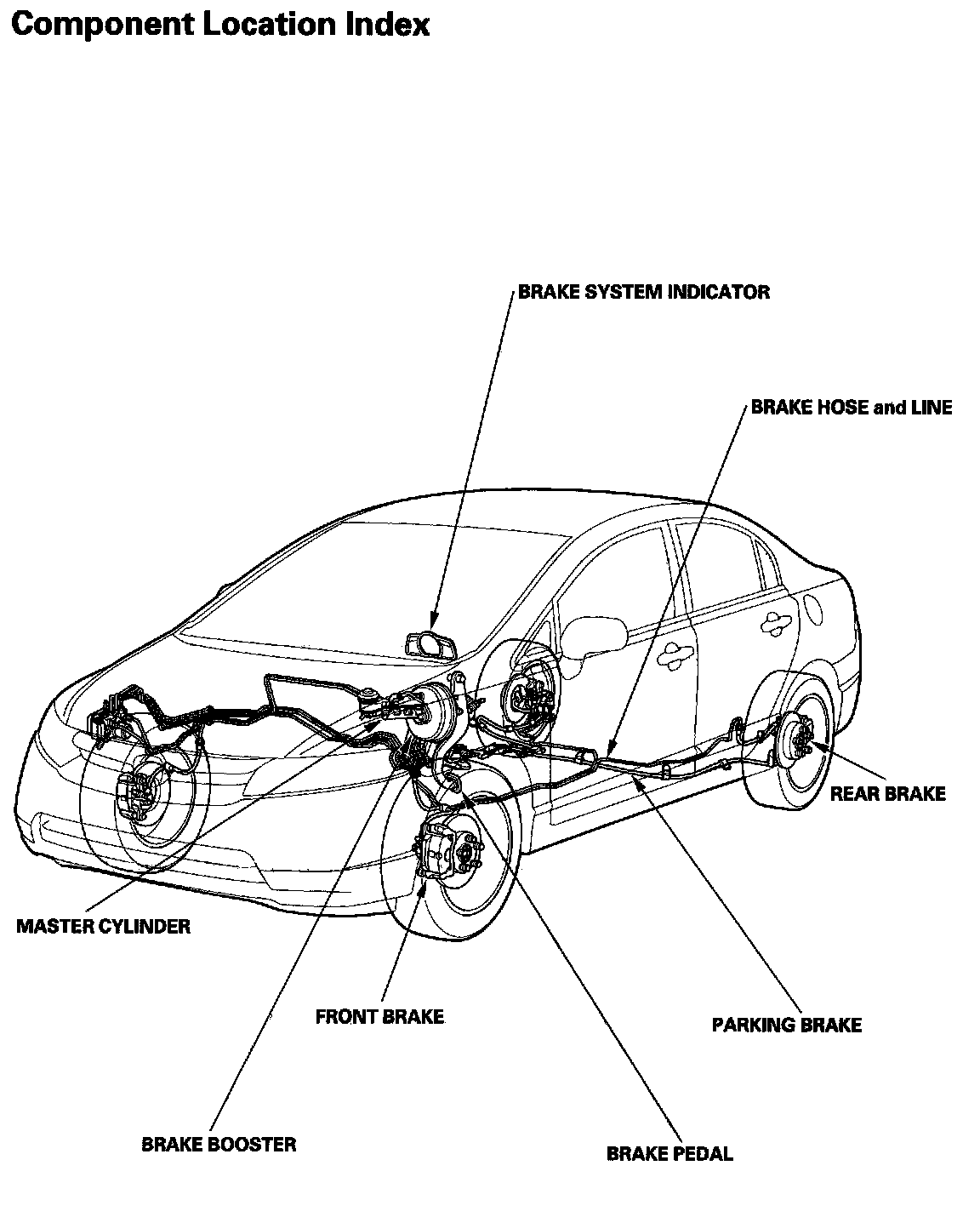 Component Location Index

BRAKE SYSTEM INDICATOR

BRAKE HOSE and LINE

REAR BRAKE

MASTER CYLINDER

FRONT BRAKE

PARKING BRAKE

BRAKE BOOSTER

BRAKE PEDAL