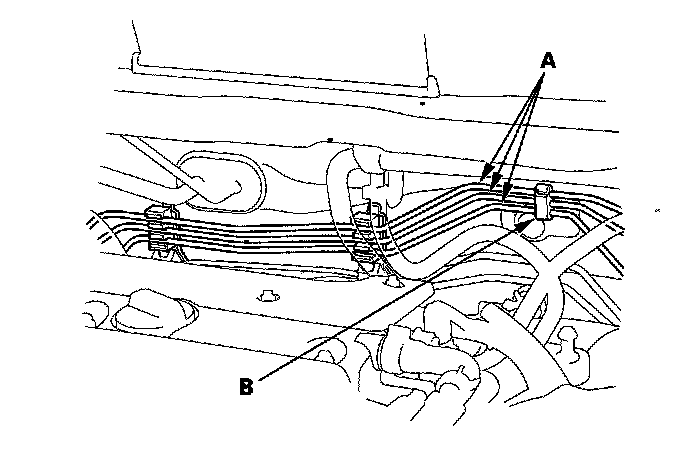 A
B