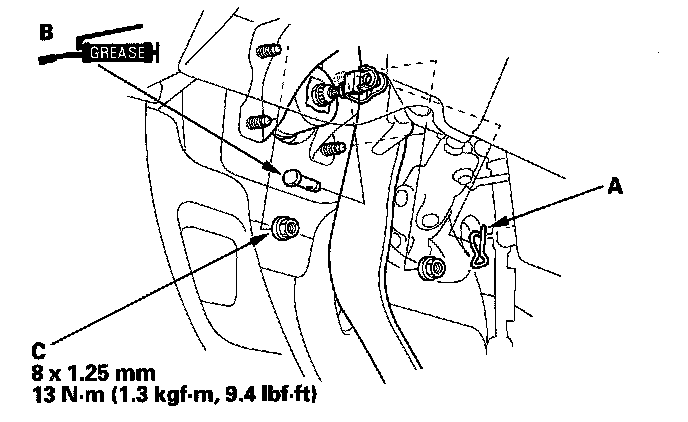 B
GREASE

A

C
8 x 1.25 mm
13 N·m (1.3 kgf·m, 9.4 lbf·ft)