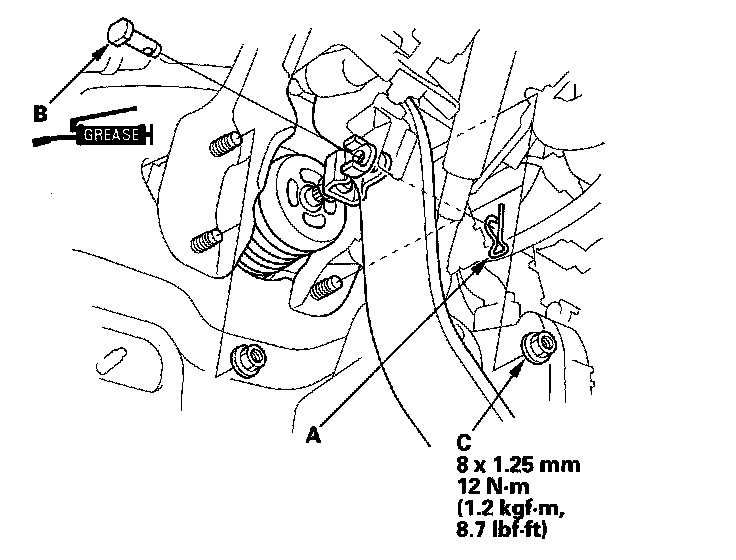 B

GREASE

A

C
8 x 1.25 mm
12 N·m
(1.2 kgf·m,
8.7 lbf·ft)