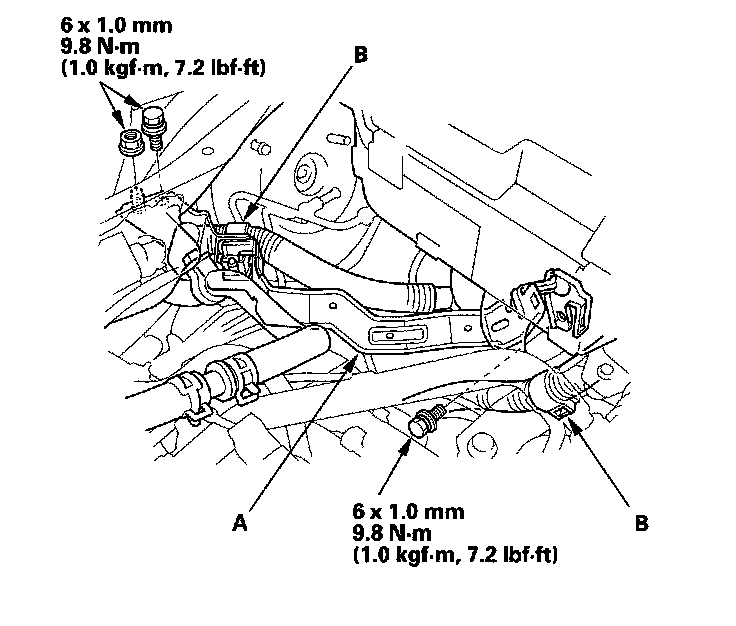 6 x 1.0 mm
9.8 N·m
(1.0 kgf·m, 7.2 lbf·ft)

B

A

6 x 1.0 mm
9.8 N·m
(1.0 kgf·m, 7.2 lbf·ft)

B