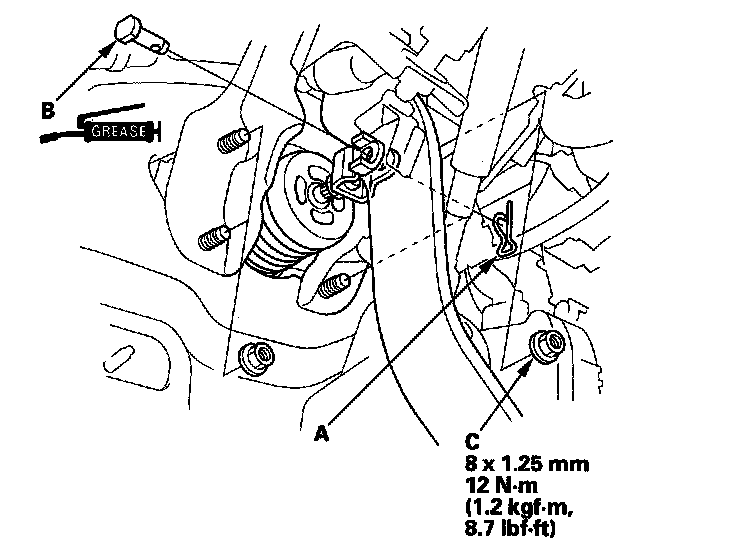 B

GREASE

A

C
8 x 1.25 mm
12 N·m
(1.2 kgf·m,
8.7 lbf·ft)