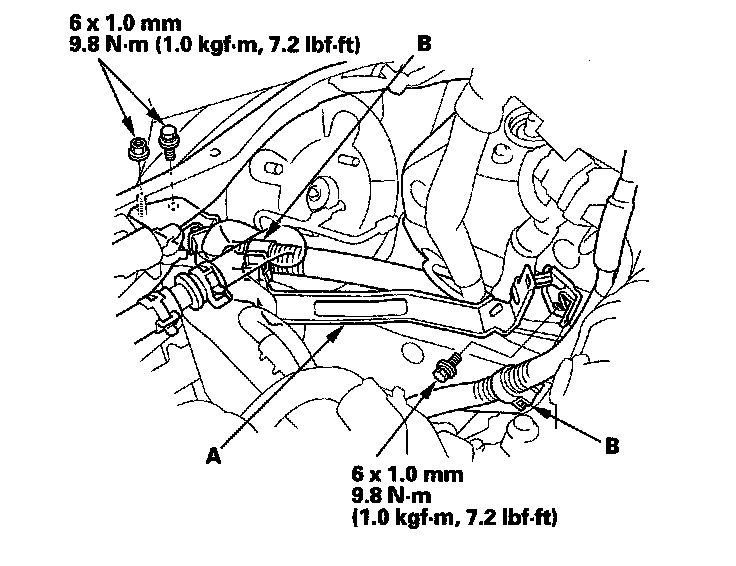 6 x 1.0 mm
9.8 N·m (1.0 kgf·m, 7.2 lbf·ft)

B

A

B

6 x 1.0 mm
9.8 N·m
(1.0 kgf·m, 7.2 lbf·ft)