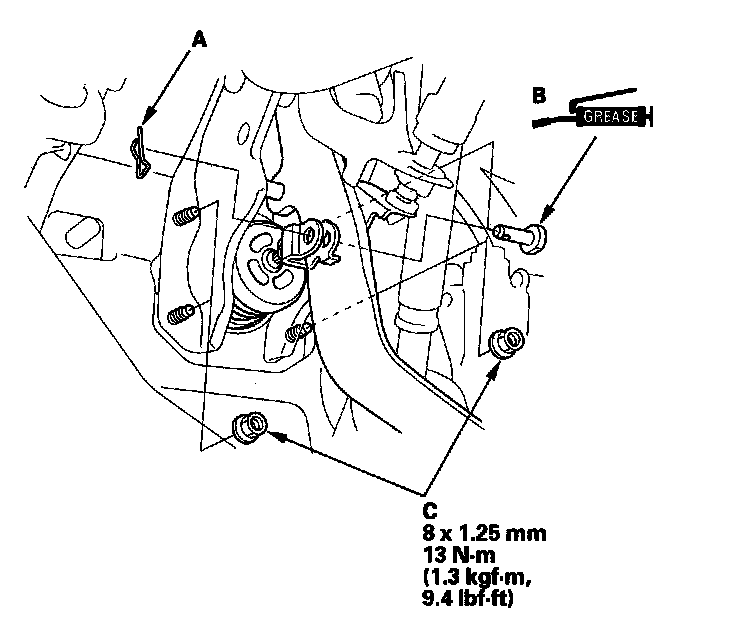 A

B

GREASE

C
8 x 1.25 mm
13 N·m
(1.3 kgf·m,
9.4 lbf·ft)