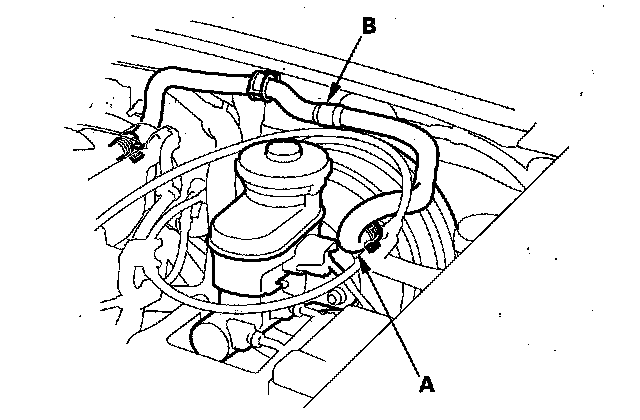 B

A