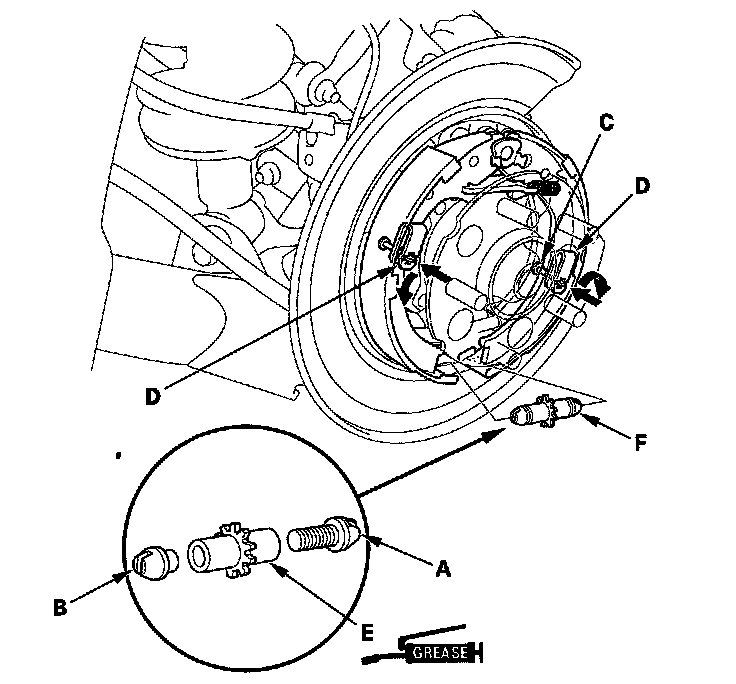 C
D
D
F
A
B
E
GREASE