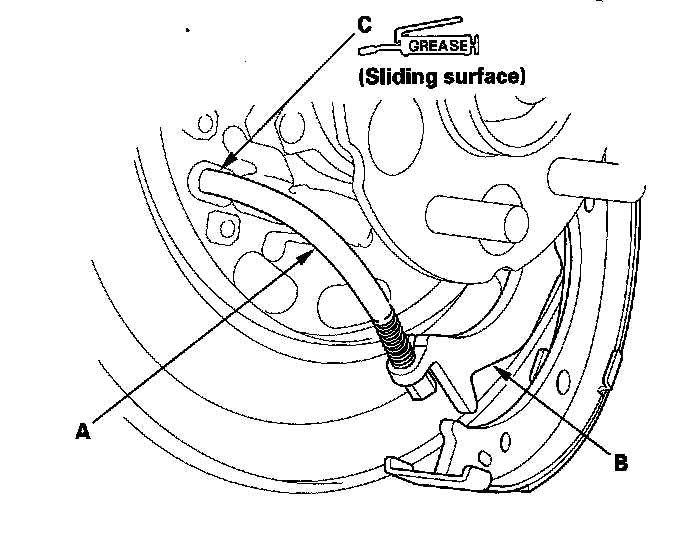 C

GREASE

(Sliding surface)

A

B