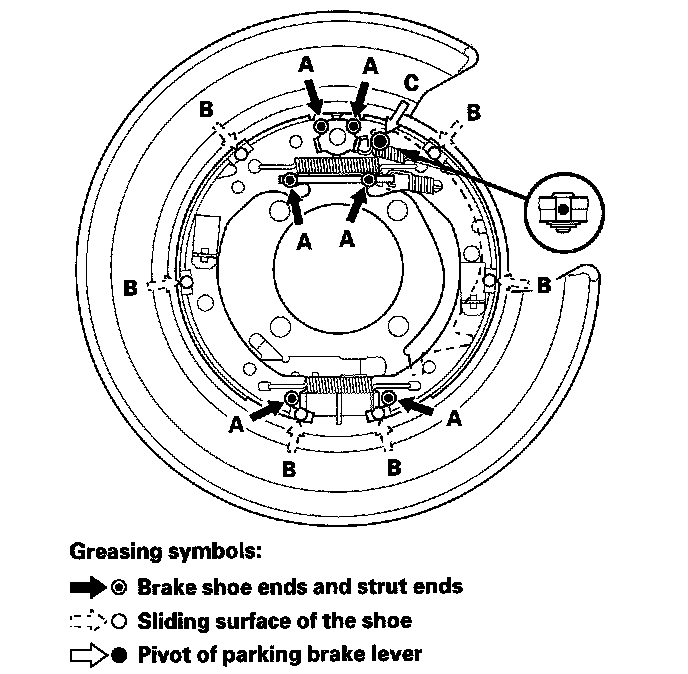 A A C
B B
A A
B B
A A
B B

Greasing symbols:
Brake shoe ends and strut ends
Sliding surface of the shoe
Pivot of parking brake lever