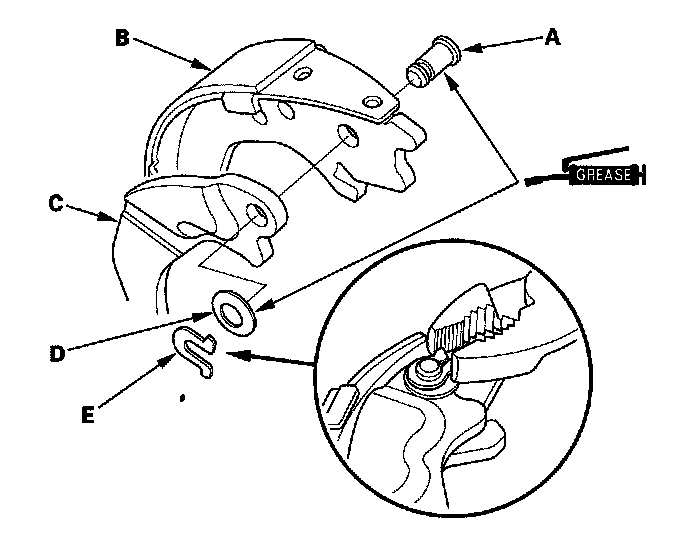 B
A
GREASE
C
D
E