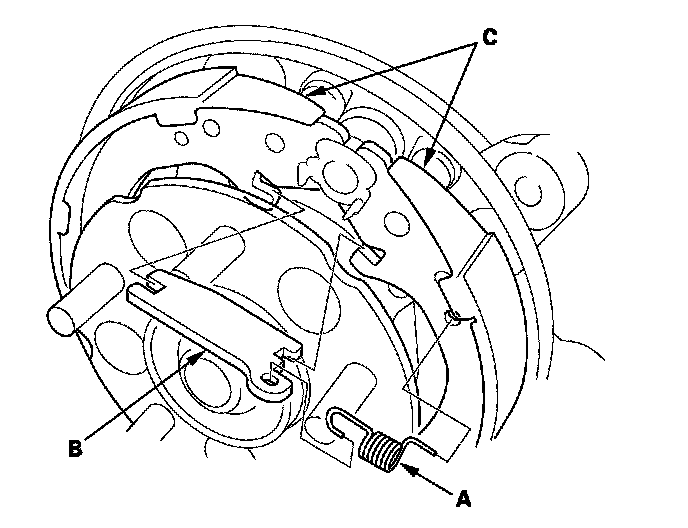 C
B
A