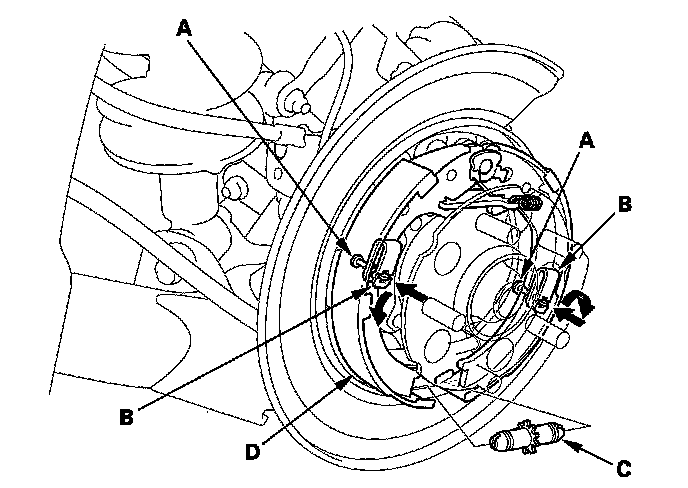 A
A
B
B
D
C