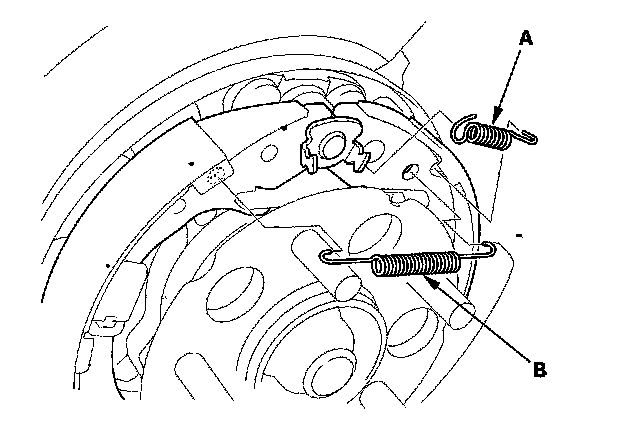 A
B