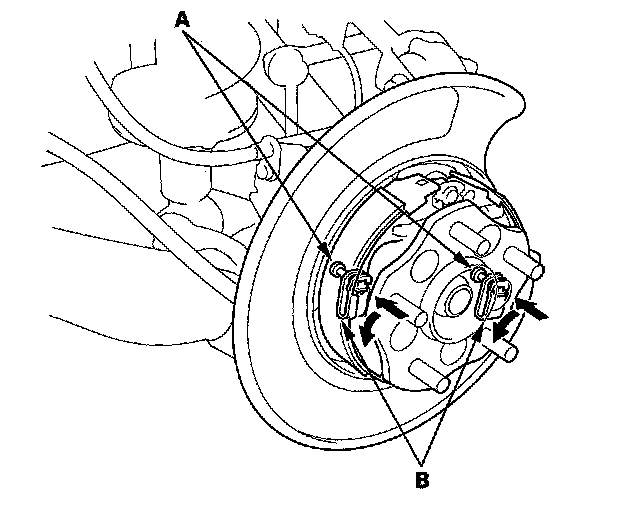 A

B